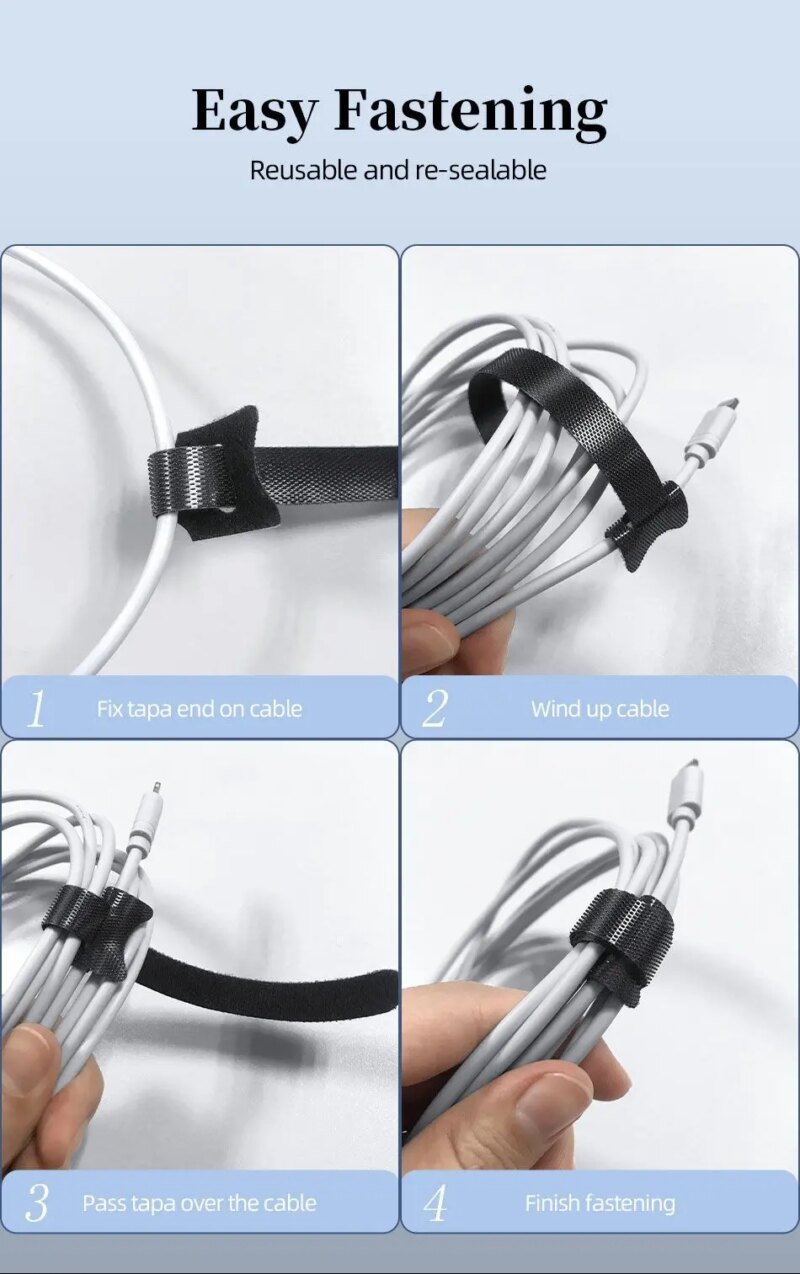 Easy Fastening

Reusable and re-sealable

1 Fix tapa end on cable

2 Wind up cable

3 Pass tapa over the cable

4 Finish fastening