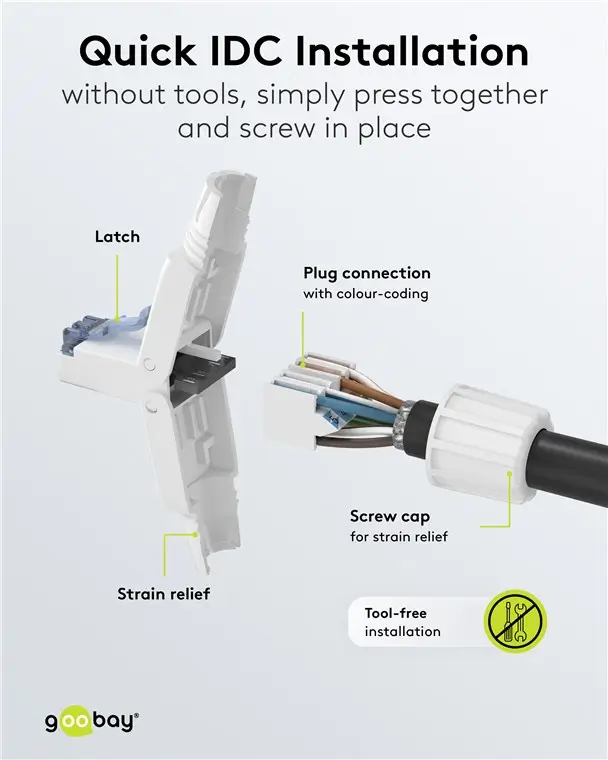 Quick IDC Installation
without tools, simply press together and screw in place

Latch

Plug connection
with colour-coding

Screw cap
for strain relief

Strain relief

Tool-free installation

goobay®