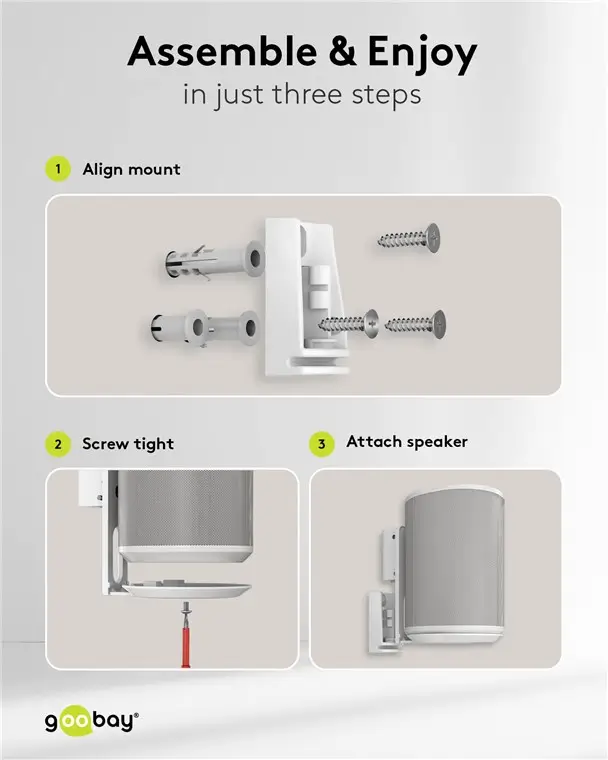 Assemble & Enjoy
in just three steps

1 Align mount

2 Screw tight

3 Attach speaker

goobay®