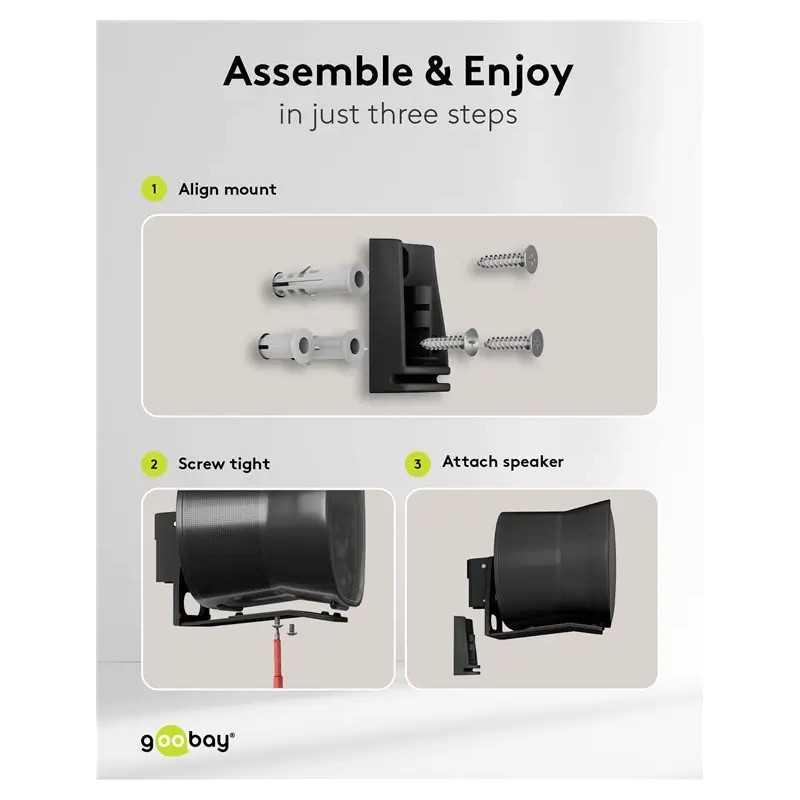 Assemble & Enjoy
in just three steps

1 Align mount

2 Screw tight

3 Attach speaker

goobay®