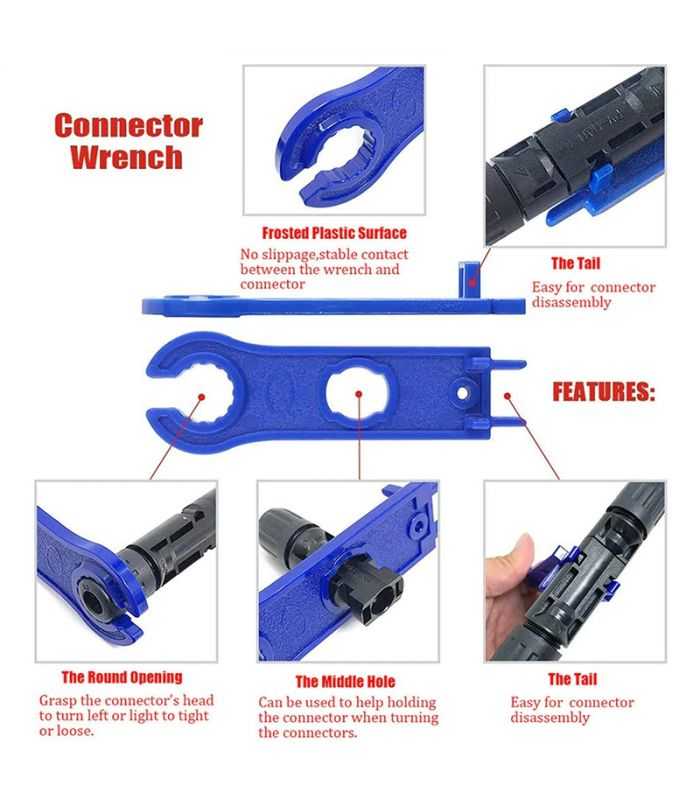 Connector Wrench

Frosted Plastic Surface
No slippage,stable contact between the wrench and connector

The Tail
Easy for connector disassembly

FEATURES:

The Round Opening
Grasp the connector's head to turn left or light to tight or loose.

The Middle Hole
Can be used to help holding the connector when turning the connectors.

The Tail
Easy for connector disassembly