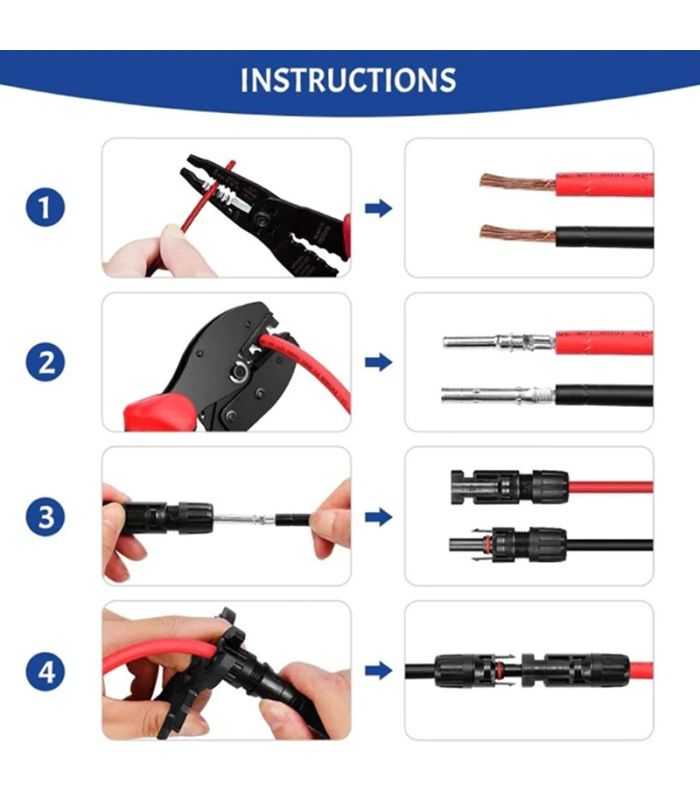 INSTRUCTIONS

1

2

3

4