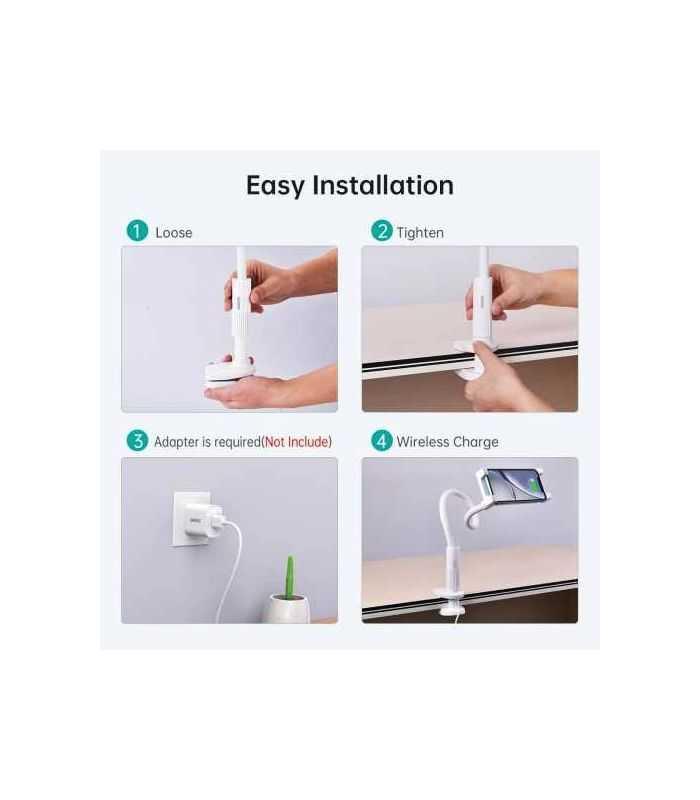 Easy Installation

1 Loose

2 Tighten

3 Adapter is required(Not Include)

4 Wireless Charge