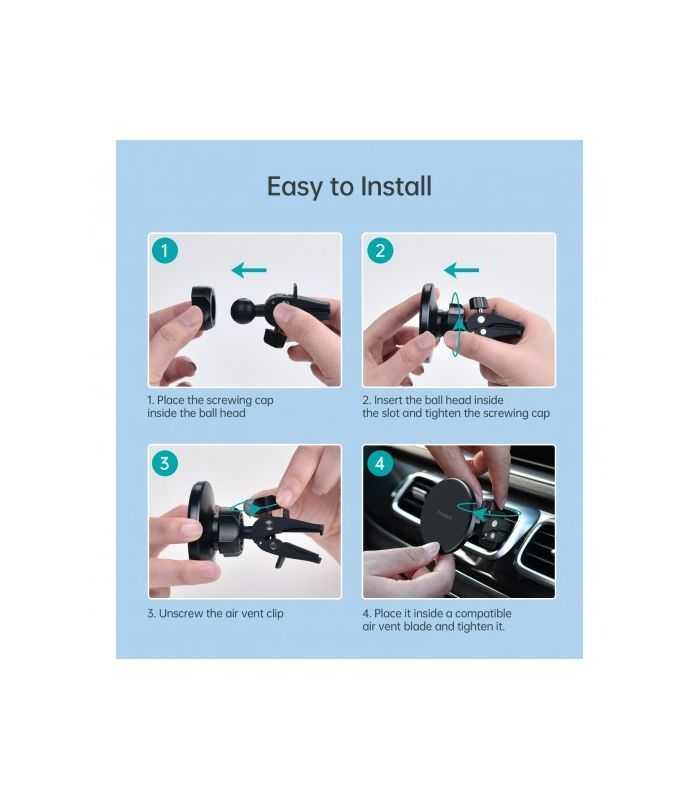 Easy to Install

1

1. Place the screwing cap inside the ball head

2

2. Insert the ball head inside the slot and tighten the screwing cap

3

3. Unscrew the air vent clip

4

4. Place it inside a compatible air vent blade and tighten it.