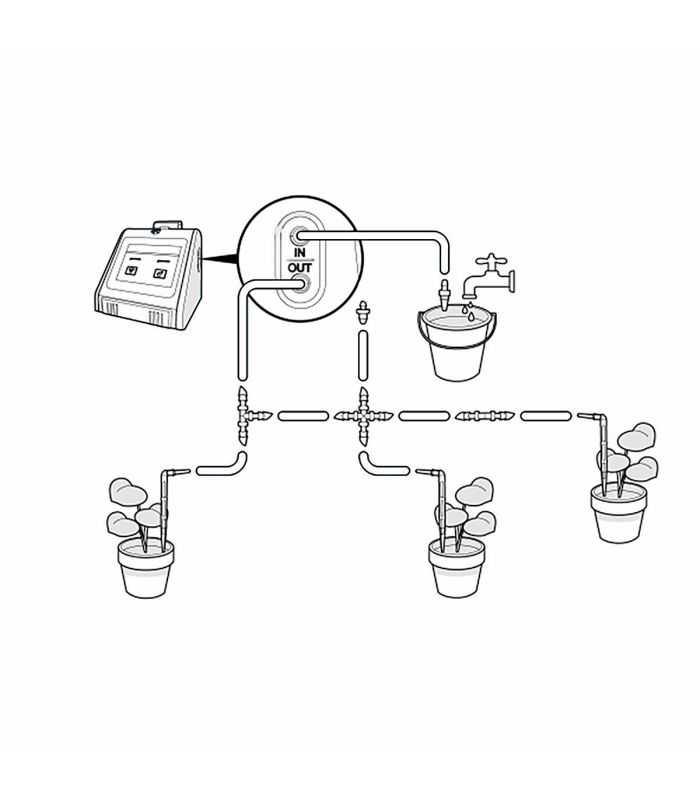 IN
OUT