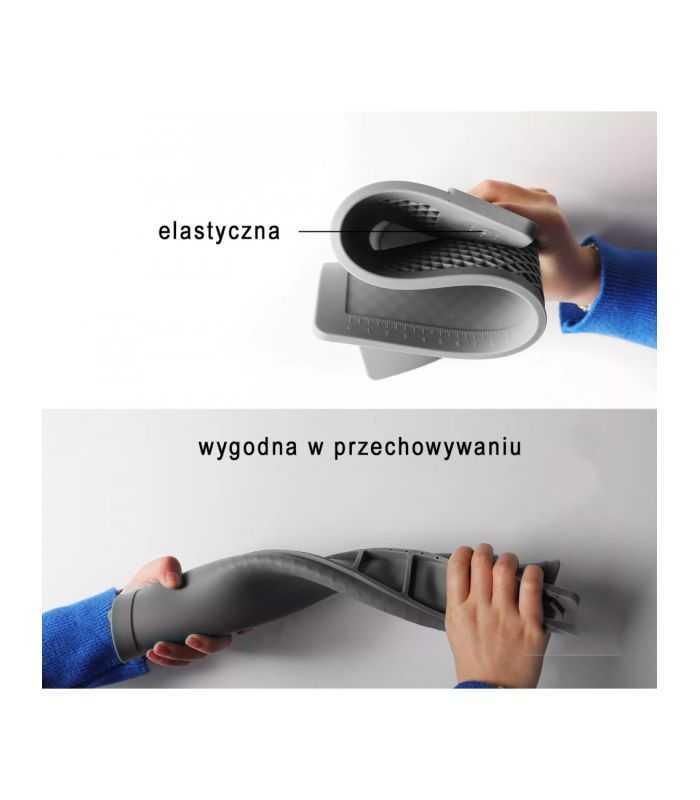 elastyczna

wygodna w przechowywaniu