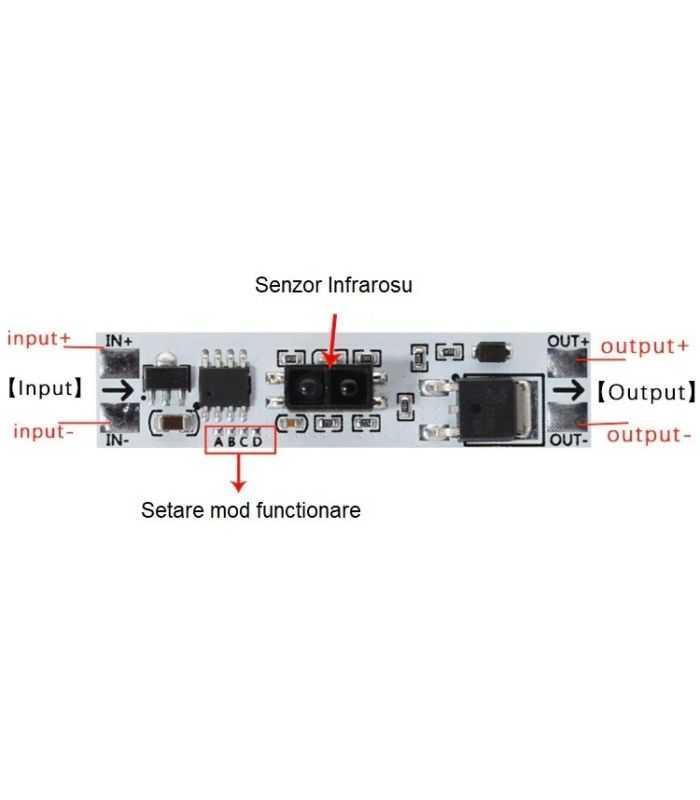 Senzor Infrarosu

input+
IN+
【Input】

input-
IN-

A B C D

OUT+
output+
【Output】
OUT-
output-

Setare mod functionare