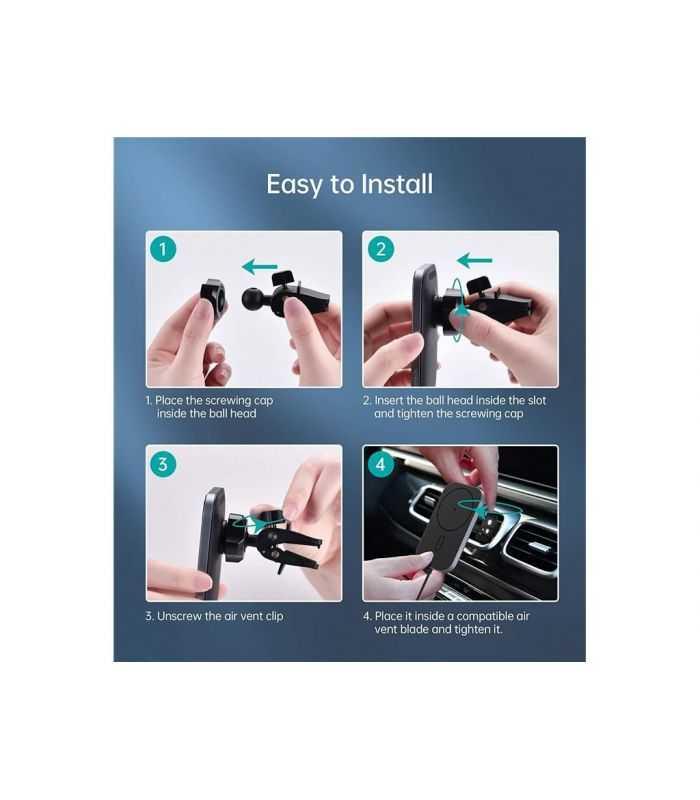 Easy to Install

1

1. Place the screwing cap inside the ball head

2

2. Insert the ball head inside the slot and tighten the screwing cap

3

3. Unscrew the air vent clip

4

4. Place it inside a compatible air vent blade and tighten it.