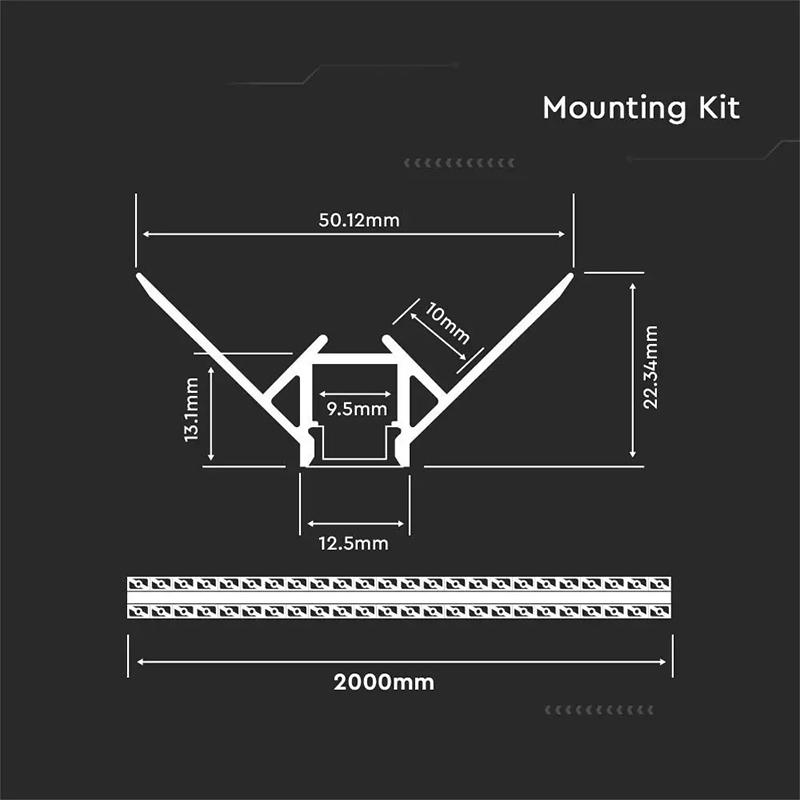 Mounting Kit

50.12mm

10mm

22.34mm

13.1mm

9.5mm

12.5mm

2000mm