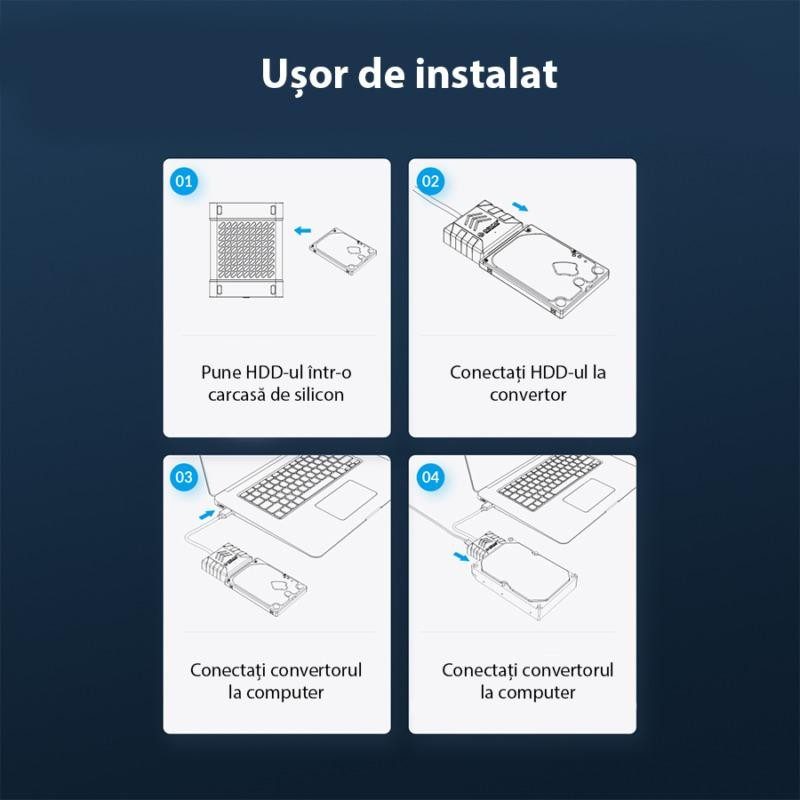 Ușor de instalat

01

Pune HDD-ul într-o carcasă de silicon

02

Conectați HDD-ul la convertor

03

Conectați convertorul la computer

04

Conectați convertorul la computer