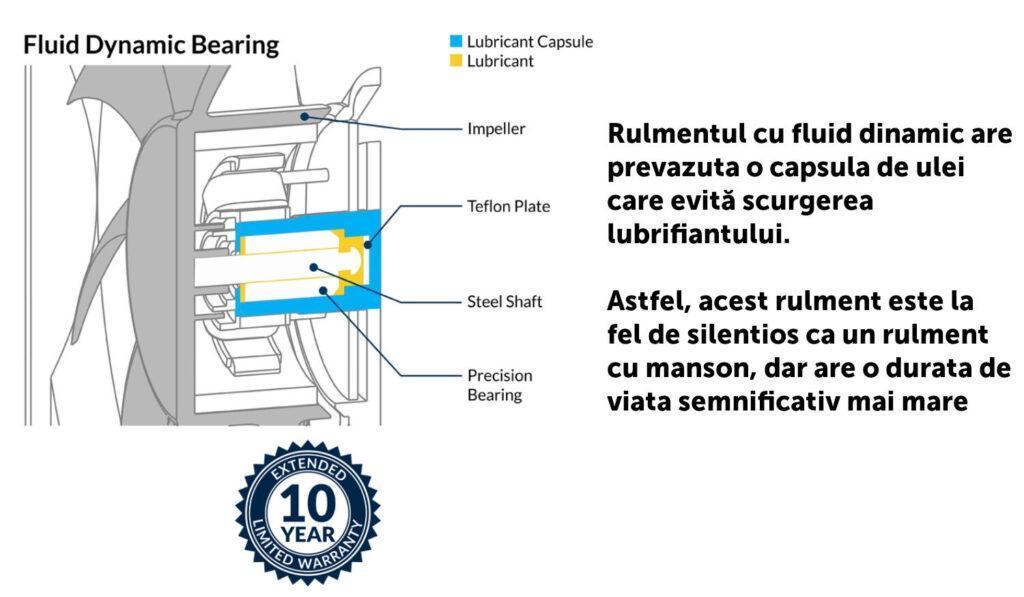 Fluid Dynamic Bearing

Lubricant Capsule
Lubricant

Impeller

Teflon Plate

Steel Shaft

Precision Bearing

EXTENDED
10
YEAR
LIMITED WARRANTY

Rulmentul cu fluid dinamic are prevazuta o capsula de ulei care evită scurgerea lubrifiantului.

Astfel, acest rulment este la fel de silentios ca un rulment cu manson, dar are o durata de viata semnificativ mai mare