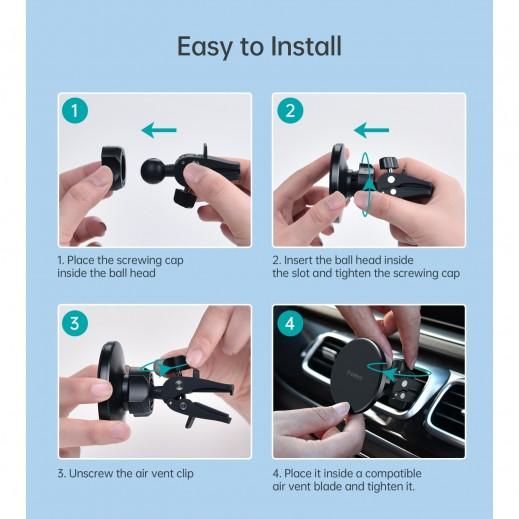 Easy to Install

1

1. Place the screwing cap inside the ball head

2

2. Insert the ball head inside the slot and tighten the screwing cap

3

3. Unscrew the air vent clip

4

4. Place it inside a compatible air vent blade and tighten it.