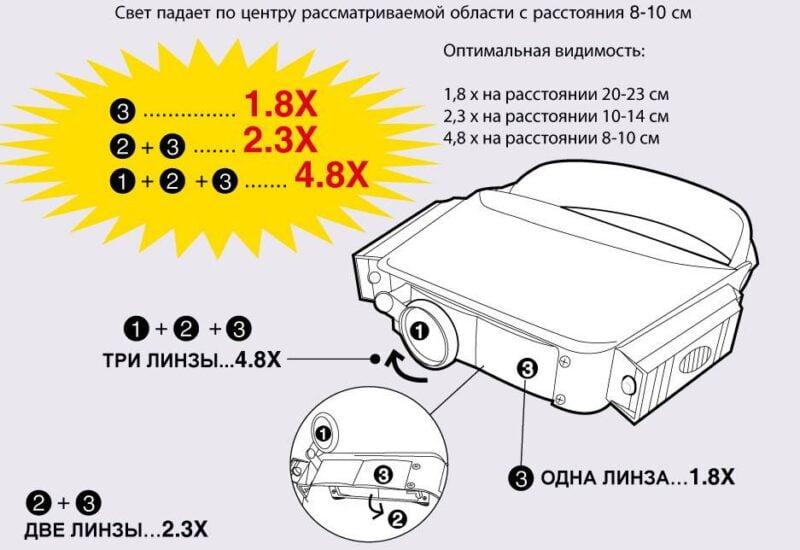 Свет падает по центру рассматриваемой области с расстояния 8-10 см

❸ ............... 1.8X
❷ + ❸ ....... 2.3X
❶ + ❷ + ❸ ....... 4.8X

Оптимальная видимость:

1,8 х на расстоянии 20-23 см
2,3 х на расстоянии 10-14 см
4,8 х на расстоянии 8-10 см

❶ + ❷ + ❸
ТРИ ЛИНЗЫ...4.8X

❶

❸

❶

❸

❷

❸ ОДНА ЛИНЗА...1.8X

❷ + ❸
ДВЕ ЛИНЗЫ...2.3X