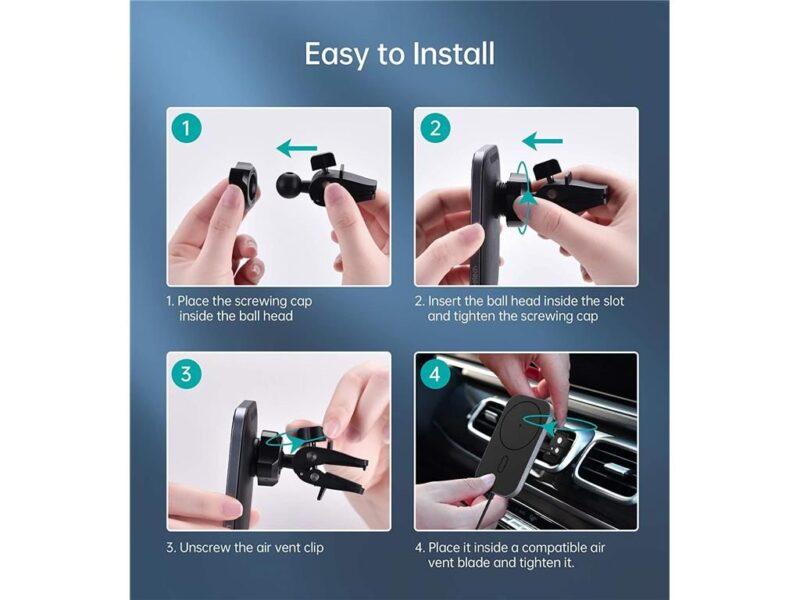 Easy to Install

1

1. Place the screwing cap inside the ball head

2

2. Insert the ball head inside the slot and tighten the screwing cap

3

3. Unscrew the air vent clip

4

4. Place it inside a compatible air vent blade and tighten it.